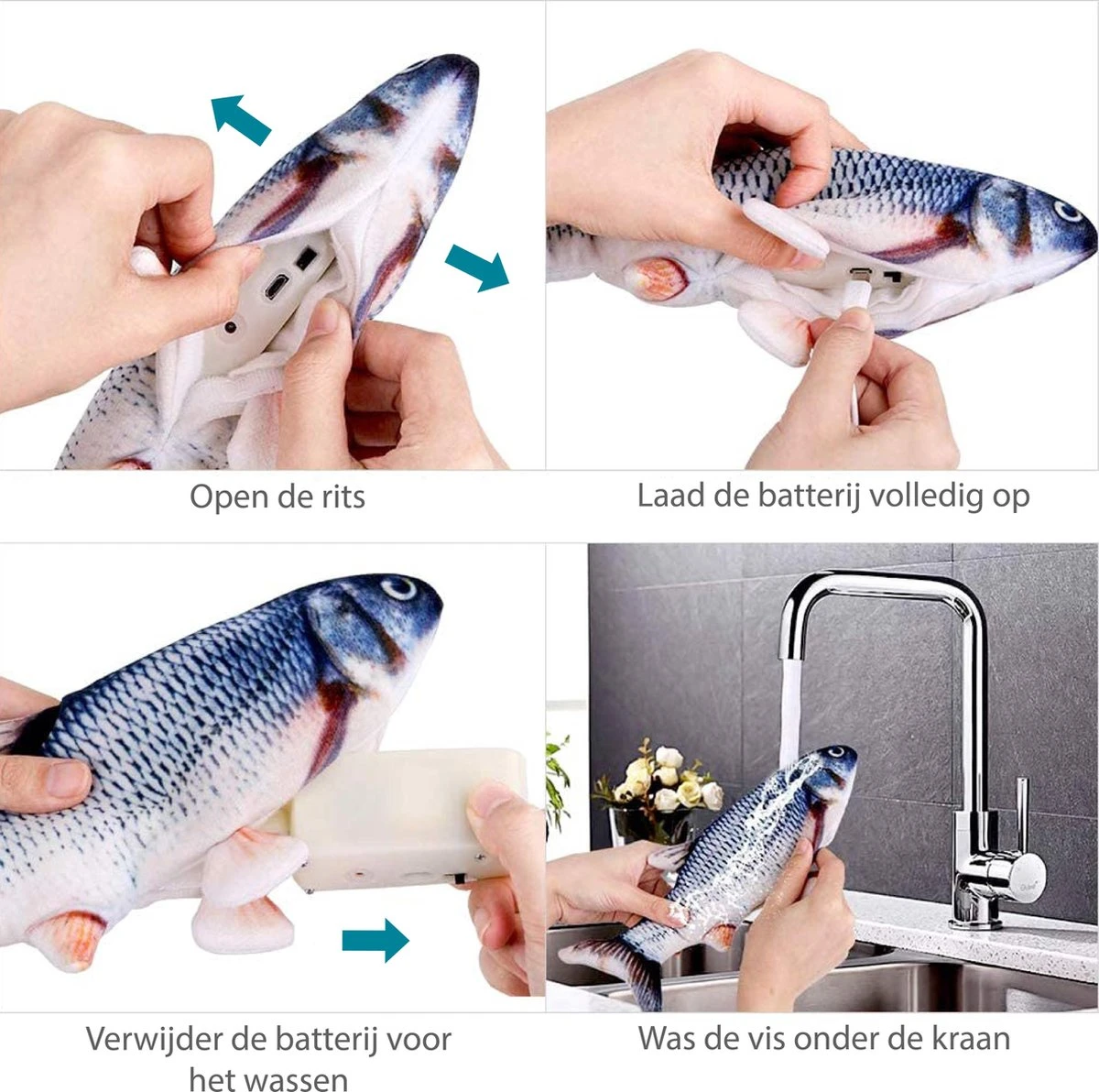 Open de rits

Laad de batterij volledig op

Verwijder de batterij voor het wassen

Was de vis onder de kraan