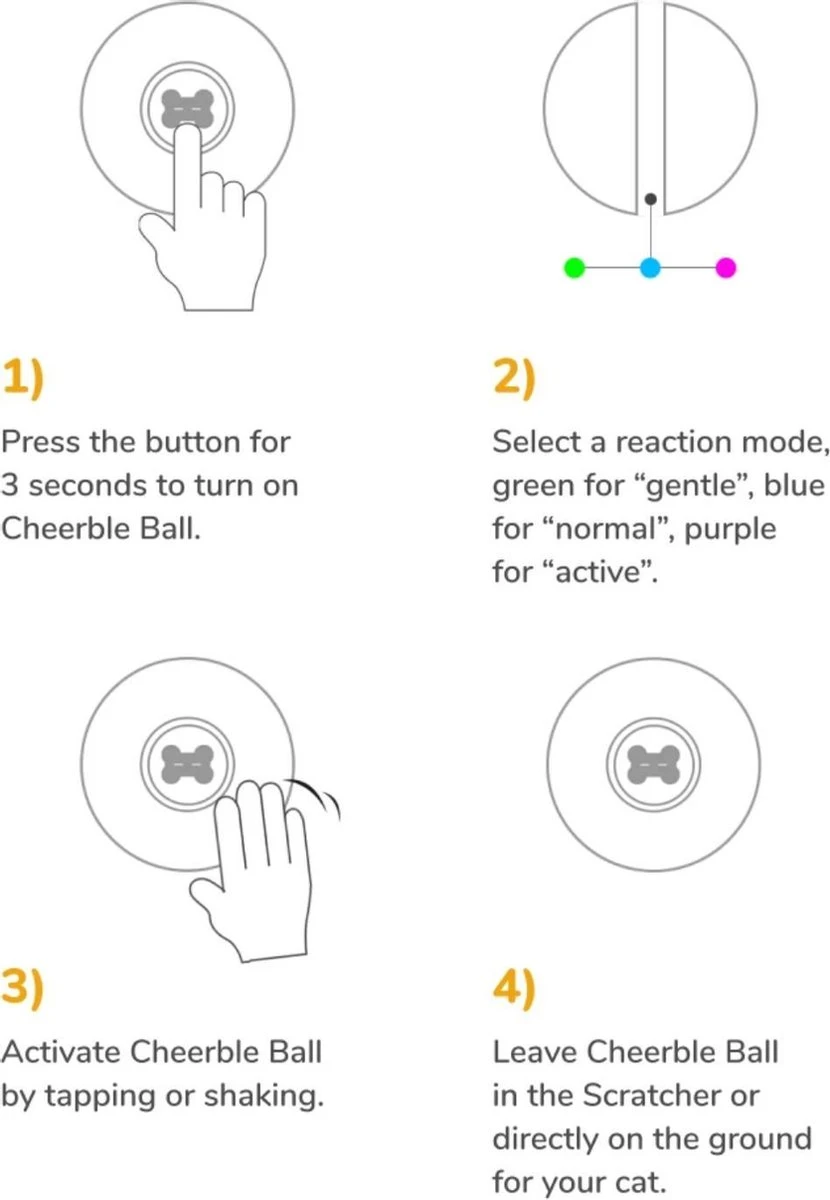 1)

Press the button for 3 seconds to turn on Cheerble Ball.

2)

Select a reaction mode, green for “gentle”, blue for “normal”, purple for “active”.

3)

Activate Cheerble Ball by tapping or shaking.

4)

Leave Cheerble Ball in the Scratcher or directly on the ground for your cat.